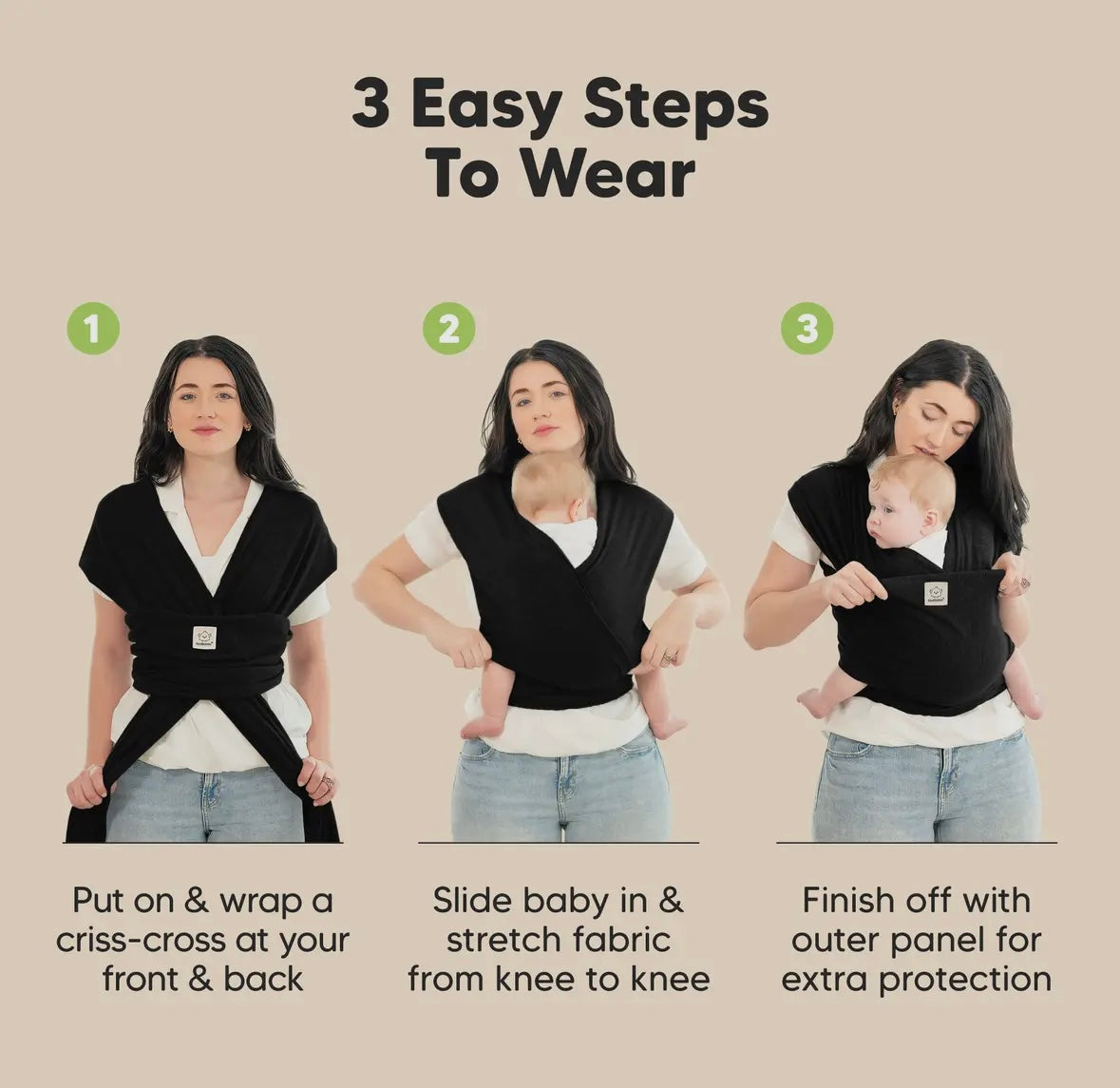 3 Easy Steps
To Wear

1

Put on & wrap a criss-cross at your front & back

2

Slide baby in & stretch fabric from knee to knee

3

Finish off with outer panel for extra protection